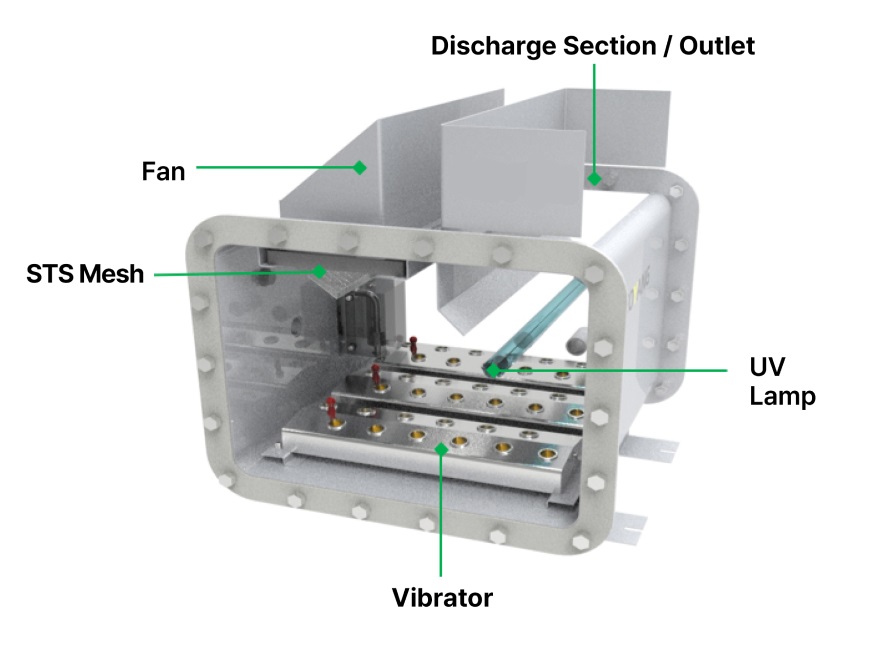 Discharge Section / Outlet

Fan

STS Mesh

UV Lamp

Vibrator